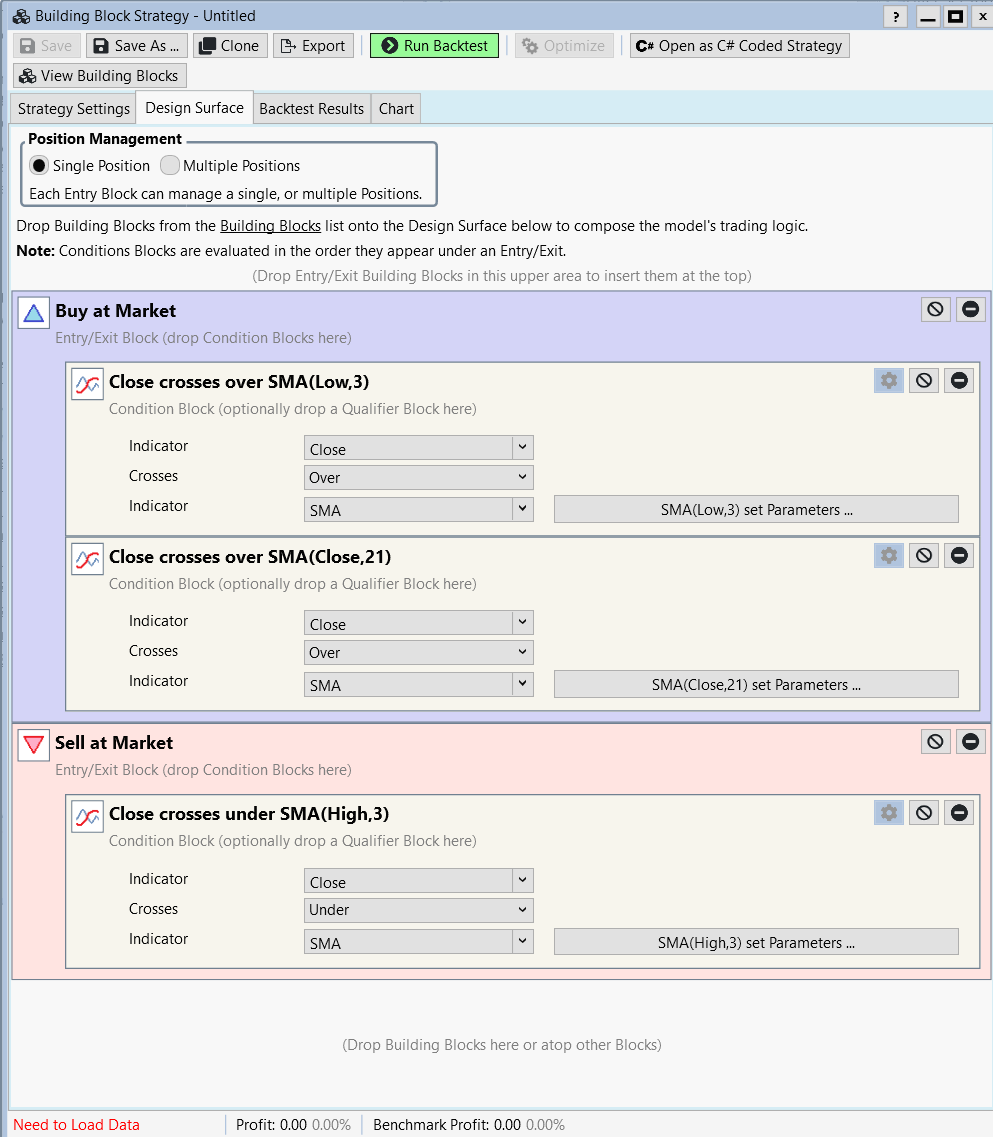 Building Block Strategy - Untitled
?
Save Save As ... Clone Export Run Backtest Optimize C# Open as C# Coded Strategy
View Building Blocks
Strategy Settings Design Surface Backtest Results Chart

Position Management
Single Position Multiple Positions
Each Entry Block can manage a single, or multiple Positions.

Drop Building Blocks from the Building Blocks list onto the Design Surface below to compose the model's trading logic.
Note: Conditions Blocks are evaluated in the order they appear under an Entry/Exit.
(Drop Entry/Exit Building Blocks in this upper area to insert them at the top)

Buy at Market
Entry/Exit Block (drop Condition Blocks here)

Close crosses over SMA(Low,3)
Condition Block (optionally drop a Qualifier Block here)
Indicator Close
Crosses Over
Indicator SMA SMA(Low,3) set Parameters ...

Close crosses over SMA(Close,21)
Condition Block (optionally drop a Qualifier Block here)
Indicator Close
Crosses Over
Indicator SMA SMA(Close,21) set Parameters ...

Sell at Market
Entry/Exit Block (drop Condition Blocks here)

Close crosses under SMA(High,3)
Condition Block (optionally drop a Qualifier Block here)
Indicator Close
Crosses Under
Indicator SMA SMA(High,3) set Parameters ...

(Drop Building Blocks here or atop other Blocks)

Need to Load Data Profit: 0.00 0.00% Benchmark Profit: 0.00 0.00%